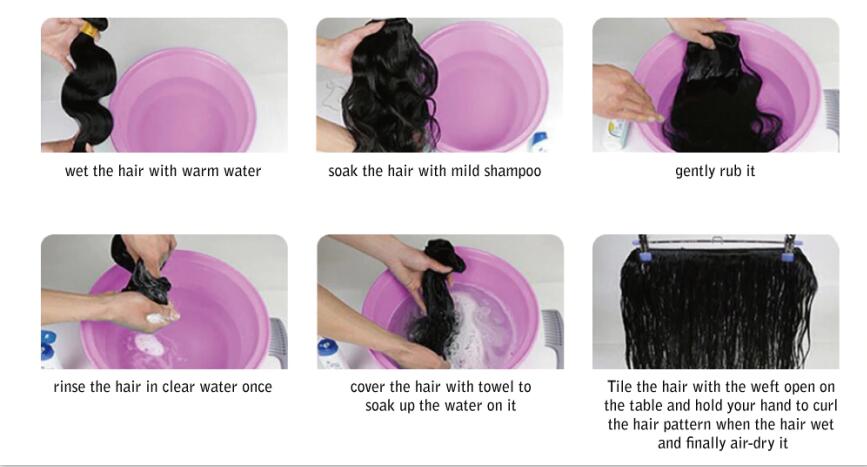 wet the hair with warm water

soak the hair with mild shampoo

gently rub it

rinse the hair in clear water once

cover the hair with towel to soak up the water on it

Tile the hair with the weft open on the table and hold your hand to curl the hair pattern when the hair wet and finally air-dry it